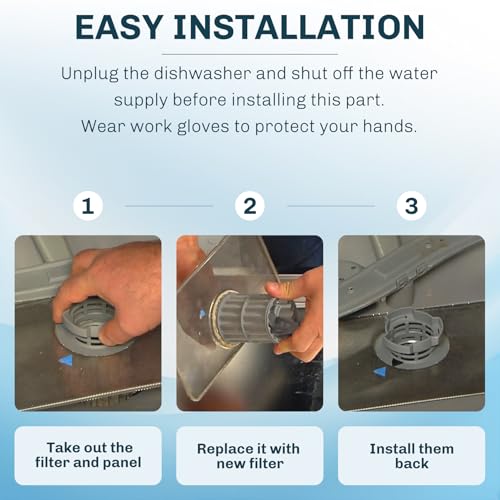 EASY INSTALLATION

Unplug the dishwasher and shut off the water supply before installing this part.
Wear work gloves to protect your hands.

1

2

3

Take out the filter and panel

Replace it with new filter

Install them back