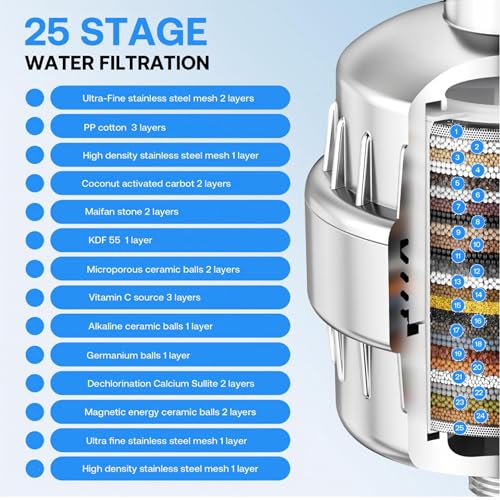 25 STAGE
WATER FILTRATION

Ultra-Fine stainless steel mesh 2 layers
PP cotton 3 layers
High density stainless steel mesh 1 layer
Coconut activated carbot 2 layers
Maifan stone 2 layers
KDF 55 1 layer
Microporous ceramic balls 2 layers
Vitamin C source 3 layers
Alkaline ceramic balls 1 layer
Germanium balls 1 layer
Dechlorination Calcium Sullite 2 layers
Magnetic energy ceramic balls 2 layers
Ultra fine stainless steel mesh 1 layer
High density stainless steel mesh 1 layer

1
2
3
4
5
6
7
8
9
10
11
12
13
14
15
16
17
18
19
20
21
22
23
24
25