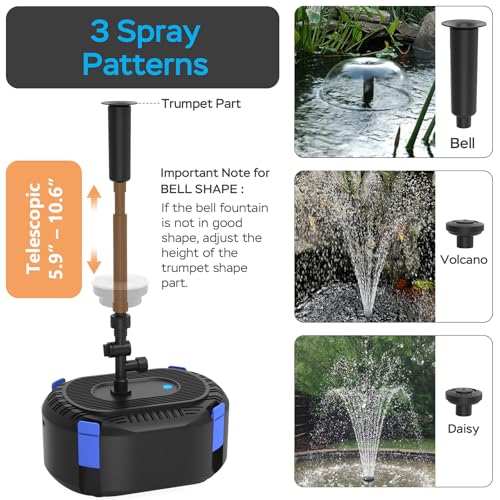 3 Spray Patterns

Trumpet Part

Telescopic 5.9" – 10.6"

Important Note for BELL SHAPE :

If the bell fountain is not in good shape, adjust the height of the trumpet shape part.

Bell

Volcano

Daisy