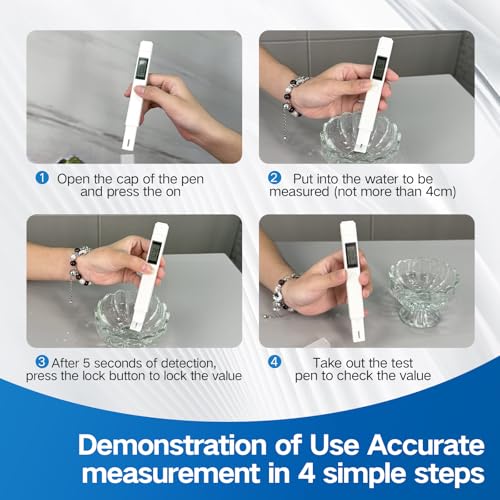 1 Open the cap of the pen and press the on

2 Put into the water to be measured (not more than 4cm)

3 After 5 seconds of detection, press the lock button to lock the value

4 Take out the test pen to check the value

Demonstration of Use Accurate measurement in 4 simple steps