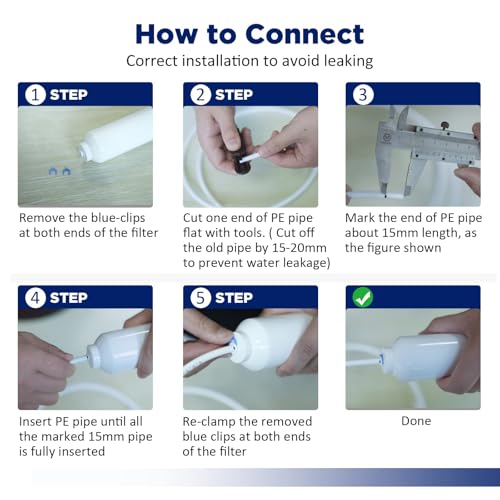 How to Connect

Correct installation to avoid leaking

1 STEP

Remove the blue-clips at both ends of the filter

2 STEP

Cut one end of PE pipe flat with tools. ( Cut off the old pipe by 15-20mm to prevent water leakage)

3

Mark the end of PE pipe about 15mm length, as the figure shown

4 STEP

Insert PE pipe until all the marked 15mm pipe is fully inserted

5 STEP

Re-clamp the removed blue clips at both ends of the filter

Done