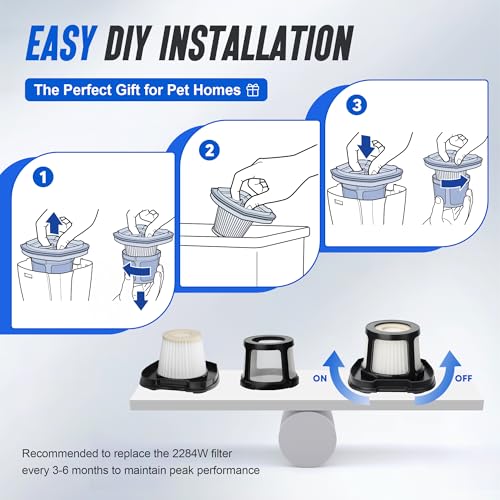 EASY DIY INSTALLATION

The Perfect Gift for Pet Homes

1

2

3

ON

OFF

Recommended to replace the 2284W filter every 3-6 months to maintain peak performance