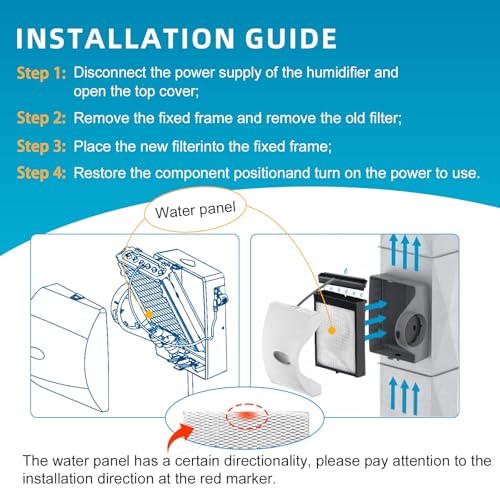 INSTALLATION GUIDE

Step 1: Disconnect the power supply of the humidifier and open the top cover;

Step 2: Remove the fixed frame and remove the old filter;

Step 3: Place the new filterinto the fixed frame;

Step 4: Restore the component positionand turn on the power to use.

Water panel

The water panel has a certain directionality, please pay attention to the installation direction at the red marker.