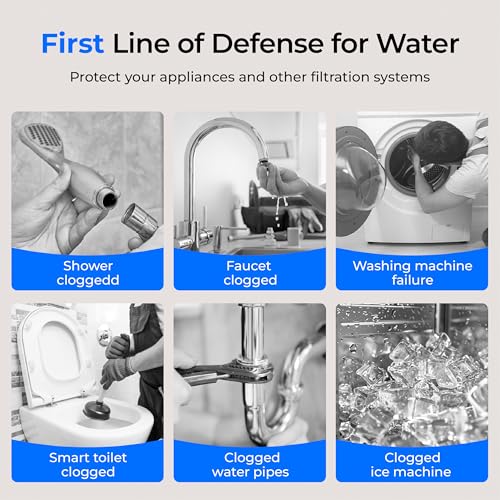 First Line of Defense for Water

Protect your appliances and other filtration systems

Shower cloggedd

Faucet clogged

Washing machine failure

Smart toilet clogged

Clogged water pipes

Clogged ice machine