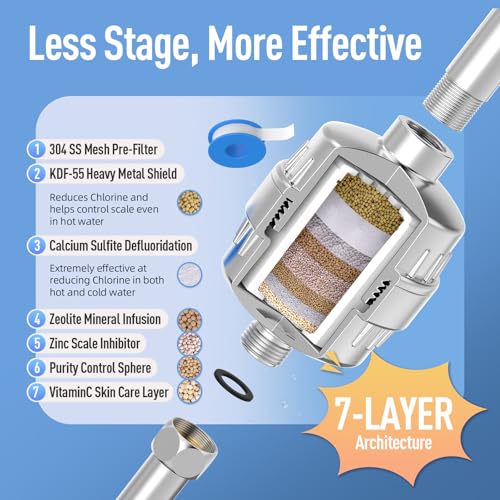 Less Stage, More Effective

1 304 SS Mesh Pre-Filter

2 KDF-55 Heavy Metal Shield

Reduces Chlorine and helps control scale even in hot water

3 Calcium Sulfite Defluoridation

Extremely effective at reducing Chlorine in both hot and cold water

4 Zeolite Mineral Infusion

5 Zinc Scale Inhibitor

6 Purity Control Sphere

7 VitaminC Skin Care Layer

7-LAYER
Architecture