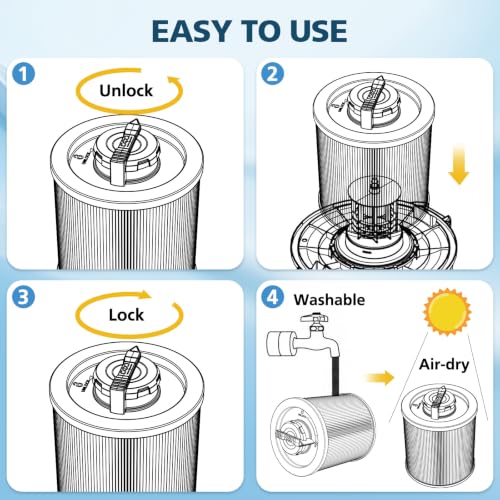 EASY TO USE

1

Unlock

2

3

Lock

4 Washable

Air-dry