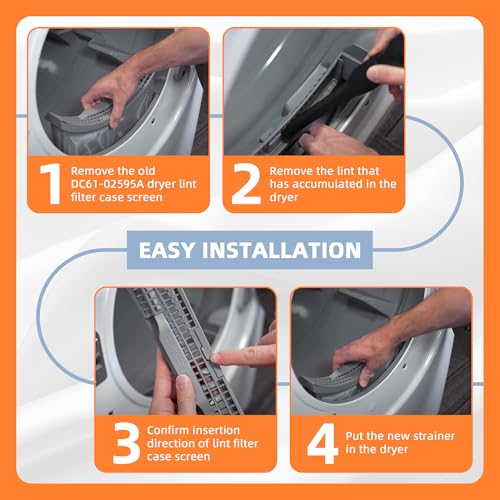 1 Remove the old DC61-02595A dryer lint filter case screen

2 Remove the lint that has accumulated in the dryer

EASY INSTALLATION

3 Confirm insertion direction of lint filter case screen

4 Put the new strainer in the dryer