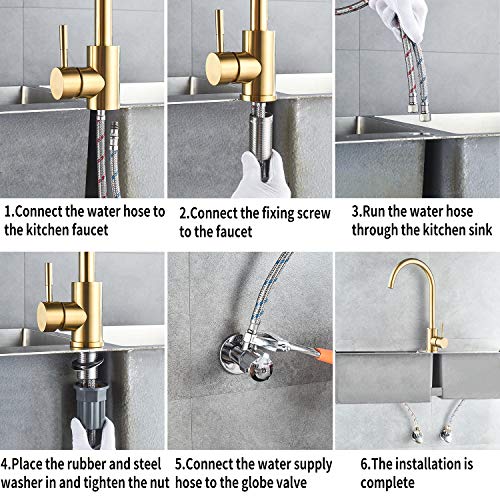 1.Connect the water hose to the kitchen faucet

2.Connect the fixing screw to the faucet

3.Run the water hose through the kitchen sink

4.Place the rubber and steel washer in and tighten the nut

5.Connect the water supply hose to the globe valve

6.The installation is complete