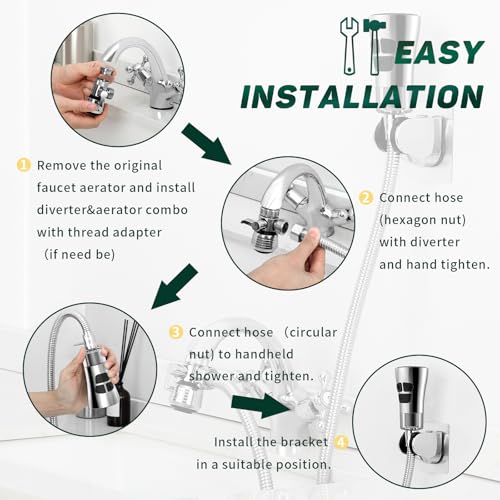 EASY INSTALLATION

1 Remove the original faucet aerator and install diverter&aerator combo with thread adapter （if need be)

2 Connect hose (hexagon nut) with diverter and hand tighten.

3 Connect hose （circular nut) to handheld shower and tighten.

Install the bracket 4 in a suitable position.