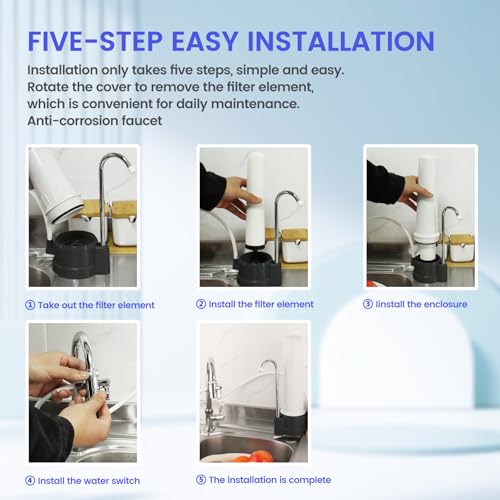 FIVE-STEP EASY INSTALLATION

Installation only takes five steps, simple and easy. Rotate the cover to remove the filter element, which is convenient for daily maintenance. Anti-corrosion faucet

① Take out the filter element

② Install the filter element

③ Iinstall the enclosure

④ Install the water switch

⑤ The installation is complete