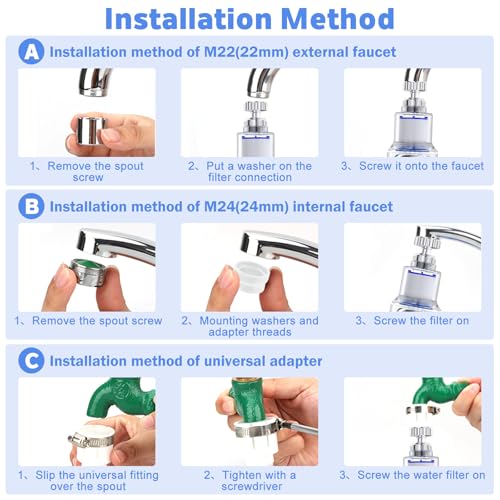 Installation Method

A Installation method of M22(22mm) external faucet

1、Remove the spout screw

2、Put a washer on the filter connection

3、Screw it onto the faucet

B Installation method of M24(24mm) internal faucet

1、Remove the spout screw

2、Mounting washers and adapter threads

3、Screw the filter on

C Installation method of universal adapter

1、Slip the universal fitting over the spout

2、Tighten with a screwdriver

3、Screw the water filter on