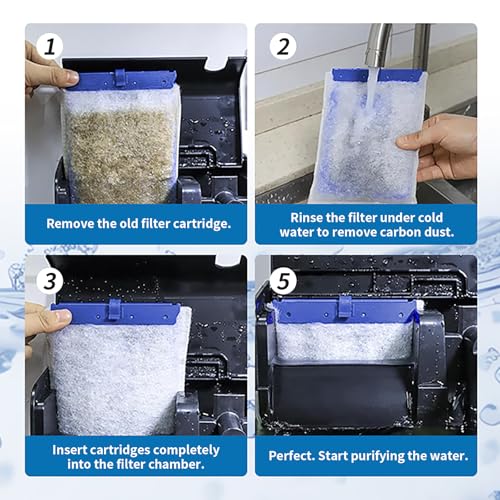 1

Remove the old filter cartridge.

2

Rinse the filter under cold water to remove carbon dust.

3

Insert cartridges completely into the filter chamber.

5

Perfect. Start purifying the water.