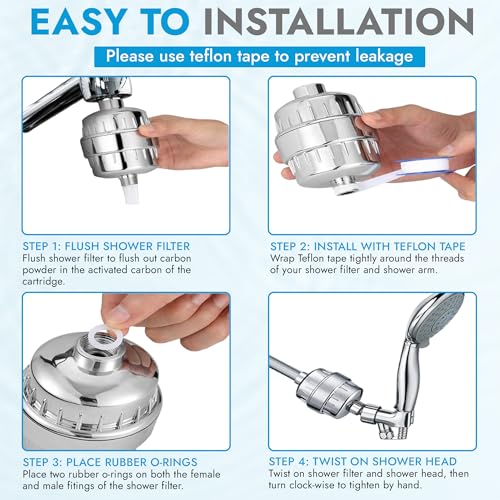 EASY TO INSTALLATION

Please use teflon tape to prevent leakage

STEP 1: FLUSH SHOWER FILTER
Flush shower filter to flush out carbon powder in the activated carbon of the cartridge.

STEP 2: INSTALL WITH TEFLON TAPE
Wrap Teflon tape tightly around the threads of your shower filter and shower arm.

STEP 3: PLACE RUBBER O-RINGS
Place two rubber o-rings on both the female and male fitings of the shower filter.

STEP 4: TWIST ON SHOWER HEAD
Twist on shower filter and shower head, then turn clock-wise to tighten by hand.