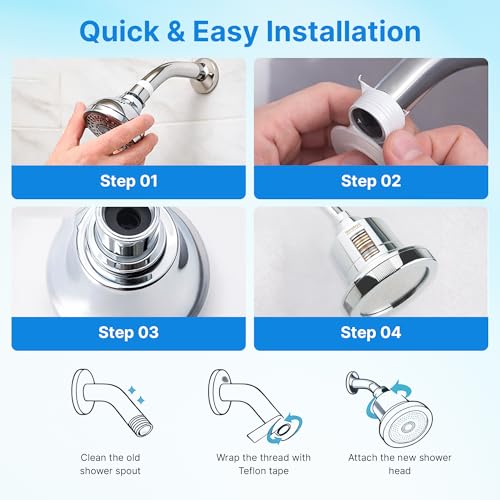 Quick & Easy Installation

Step 01

Step 02

Step 03

Step 04

Clean the old shower spout

Wrap the thread with Teflon tape

Attach the new shower head