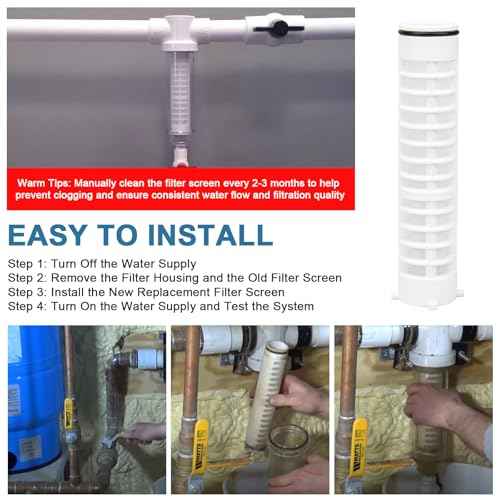 Warm Tips: Manually clean the filter screen every 2-3 months to help prevent clogging and ensure consistent water flow and filtration quality

EASY TO INSTALL

Step 1: Turn Off the Water Supply
Step 2: Remove the Filter Housing and the Old Filter Screen
Step 3: Install the New Replacement Filter Screen
Step 4: Turn On the Water Supply and Test the System

WATTS

WATTS