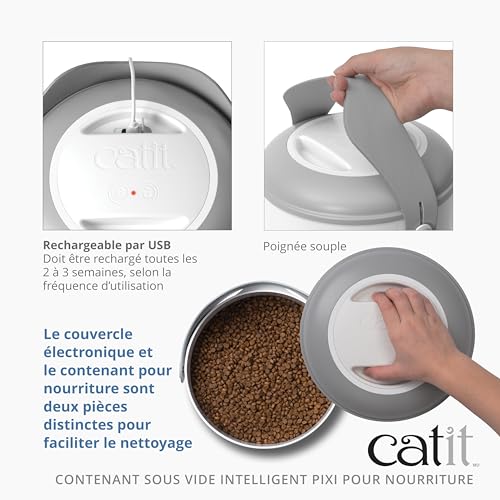 catit

Rechargeable par USB
Doit être rechargé toutes les 2 à 3 semaines, selon la fréquence d'utilisation

Poignée souple

Le couvercle électronique et le contenant pour nourriture sont deux pièces distinctes pour faciliter le nettoyage

catit

CONTENANT SOUS VIDE INTELLIGENT PIXI POUR NOURRITURE