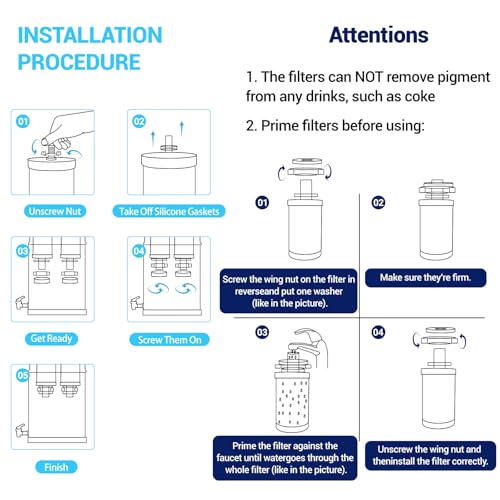 INSTALLATION PROCEDURE

01
Unscrew Nut

02
Take Off Silicone Gaskets

03
Get Ready

04
Screw Them On

05
Finish

Attentions

1. The filters can NOT remove pigment from any drinks, such as coke

2. Prime filters before using:

01
Screw the wing nut on the filter in reverseand put one washer (like in the picture).

02
Make sure they're firm.

03
Prime the filter against the faucet until watergoes through the whole filter (like in the picture).

04
Unscrew the wing nut and theninstall the filter correctly.