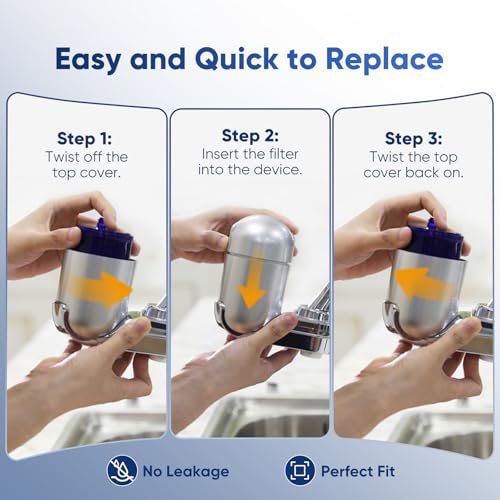 Easy and Quick to Replace

Step 1:
Twist off the top cover.

Step 2:
Insert the filter into the device.

Step 3:
Twist the top cover back on.

No Leakage

Perfect Fit