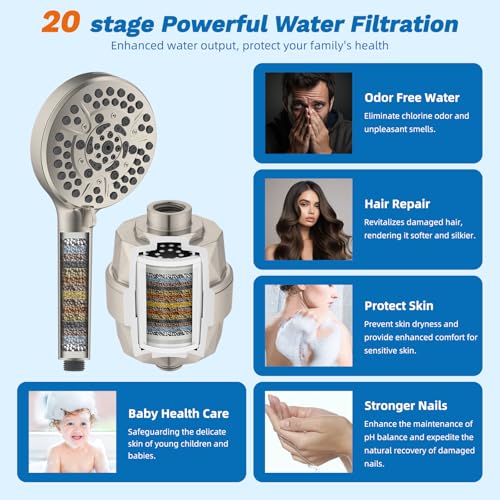 20 stage Powerful Water Filtration

Enhanced water output, protect your family's health

Odor Free Water

Eliminate chlorine odor and unpleasant smells.

Hair Repair

Revitalizes damaged hair, rendering it softer and silkier.

Protect Skin

Prevent skin dryness and provide enhanced comfort for sensitive skin.

Baby Health Care

Safeguarding the delicate skin of young children and babies.

Stronger Nails

Enhance the maintenance of pH balance and expedite the natural recovery of damaged nails.