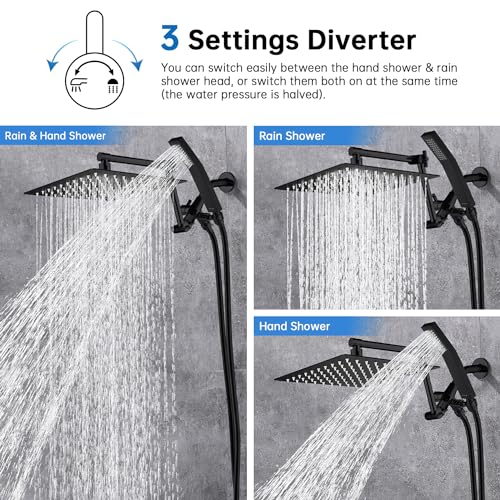 3 Settings Diverter

You can switch easily between the hand shower & rain shower head, or switch them both on at the same time (the water pressure is halved).

Rain & Hand Shower

Rain Shower

Hand Shower