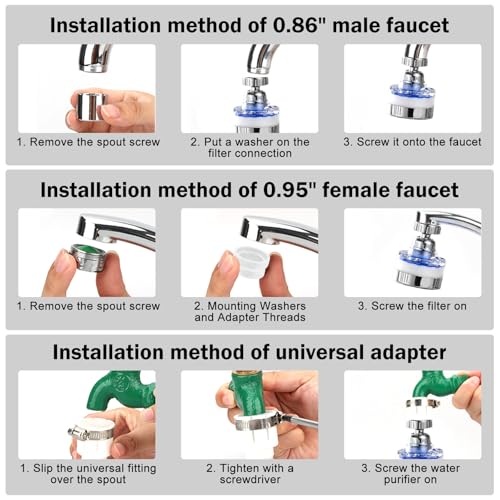 Installation method of 0.86" male faucet

1. Remove the spout screw

2. Put a washer on the filter connection

3. Screw it onto the faucet

Installation method of 0.95" female faucet

1. Remove the spout screw

2. Mounting Washers and Adapter Threads

3. Screw the filter on

Installation method of universal adapter

1. Slip the universal fitting over the spout

2. Tighten with a screwdriver

3. Screw the water purifier on