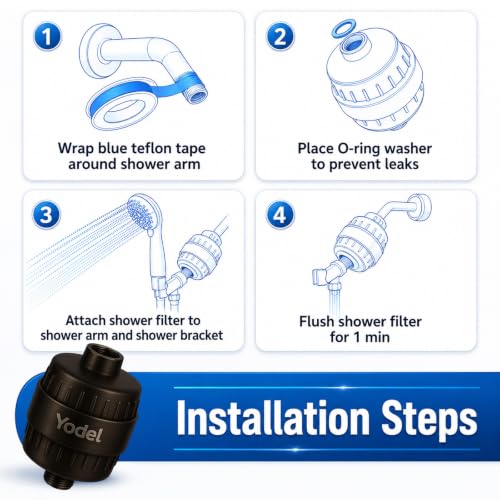 1
Wrap blue teflon tape around shower arm

2
Place O-ring washer to prevent leaks

3
Attach shower filter to shower arm and shower bracket

4
Flush shower filter for 1 min

Yodel

Installation Steps