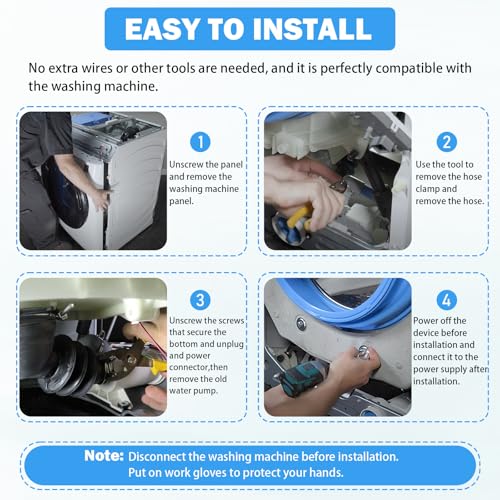 EASY TO INSTALL

No extra wires or other tools are needed, and it is perfectly compatible with the washing machine.

1
Unscrew the panel and remove the washing machine panel.

2
Use the tool to remove the hose clamp and remove the hose.

3
Unscrew the screws that secure the bottom and unplug and power connector,then remove the old water pump.

4
Power off the device before installation and connect it to the power supply after installation.

Note: Disconnect the washing machine before installation.
Put on work gloves to protect your hands.