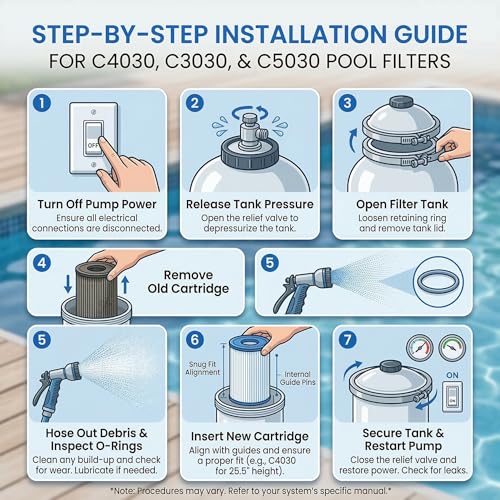 STEP-BY-STEP INSTALLATION GUIDE
FOR C4030, C3030, & C5030 POOL FILTERS

1
OFF
Turn Off Pump Power
Ensure all electrical connections are disconnected.

2
Release Tank Pressure
Open the relief valve to depressurize the tank.

3
Open Filter Tank
Loosen retaining ring and remove tank lid.

4
Remove Old Cartridge

5

5
Hose Out Debris & Inspect O-Rings
Clean any build-up and check for wear. Lubricate if needed.

6
Snug Fit Alignment
Internal Guide Pins
Insert New Cartridge
Align with guides and ensure a proper fit (e.g., C4030 for 25.5" height).

7
ON
ON
Secure Tank & Restart Pump
Close the relief valve and restore power. Check for leaks.

*Note: Procedures may vary. Refer to your system's specific manual.*