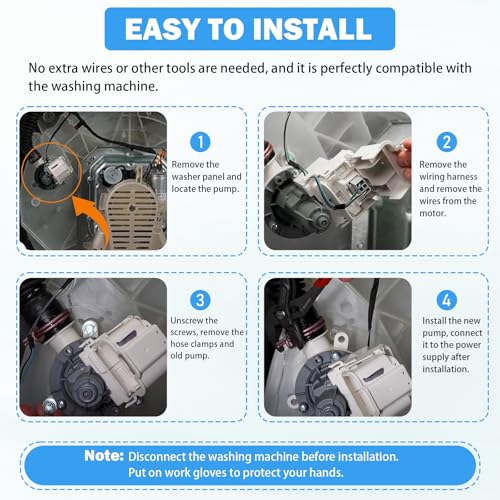 EASY TO INSTALL

No extra wires or other tools are needed, and it is perfectly compatible with the washing machine.

1

Remove the washer panel and locate the pump.

2

Remove the wiring harness and remove the wires from the motor.

3

Unscrew the screws, remove the hose clamps and old pump.

4

Install the new pump, connect it to the power supply after installation.

Note: Disconnect the washing machine before installation. Put on work gloves to protect your hands.