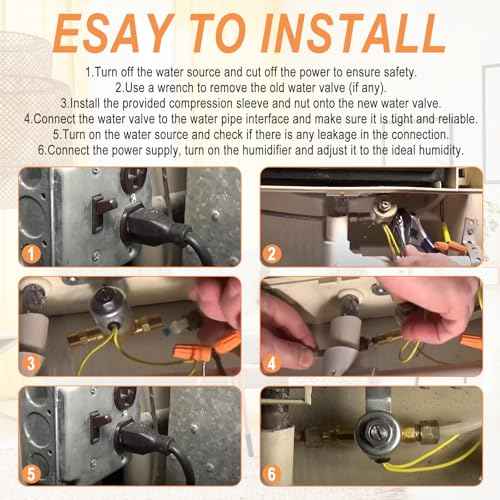 ESAY TO INSTALL

1.Turn off the water source and cut off the power to ensure safety.
2.Use a wrench to remove the old water valve (if any).
3.Install the provided compression sleeve and nut onto the new water valve.
4.Connect the water valve to the water pipe interface and make sure it is tight and reliable.
5.Turn on the water source and check if there is any leakage in the connection.
6.Connect the power supply, turn on the humidifier and adjust it to the ideal humidity.

1

2

3

4

5

6