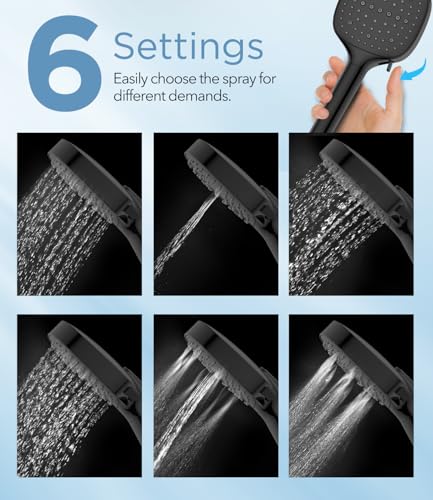 6 Settings
Easily choose the spray for different demands.