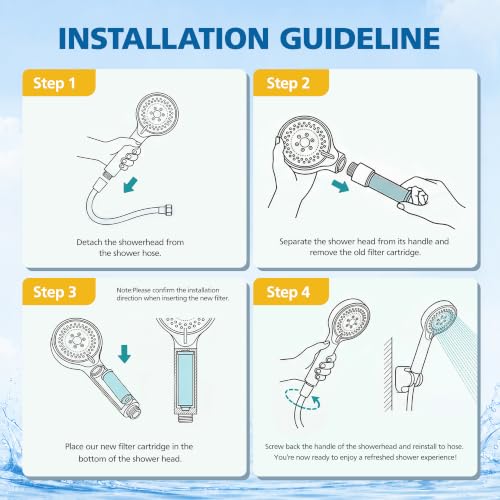 INSTALLATION GUIDELINE

Step 1

Detach the showerhead from the shower hose.

Step 2

Separate the shower head from its handle and remove the old filter cartridge.

Step 3

Note:Please confirm the installation direction when inserting the new filter.

Place our new filter cartridge in the bottom of the shower head.

Step 4

Screw back the handle of the showerhead and reinstall to hose. You're now ready to enjoy a refreshed shower experience!