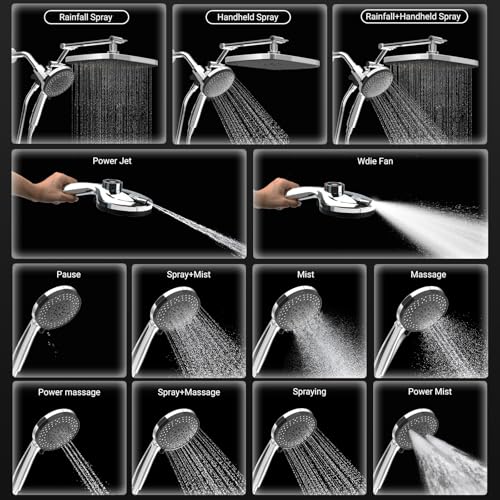 Rainfall Spray

Handheld Spray

Rainfall+Handheld Spray

Power Jet

Wdie Fan

Pause

Spray+Mist

Mist

Massage

Power massage

Spray+Massage

Spraying

Power Mist