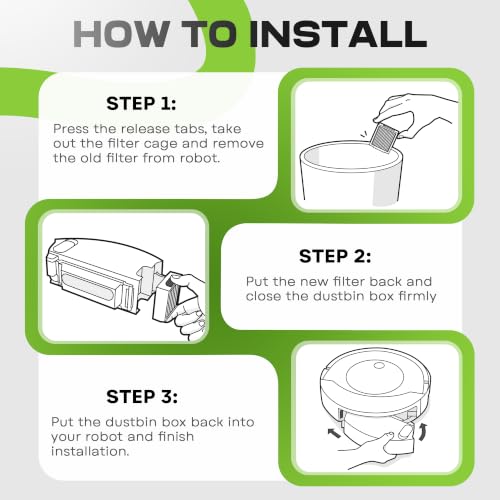 HOW TO INSTALL

STEP 1:

Press the release tabs, take out the filter cage and remove the old filter from robot.

STEP 2:

Put the new filter back and close the dustbin box firmly

STEP 3:

Put the dustbin box back into your robot and finish installation.