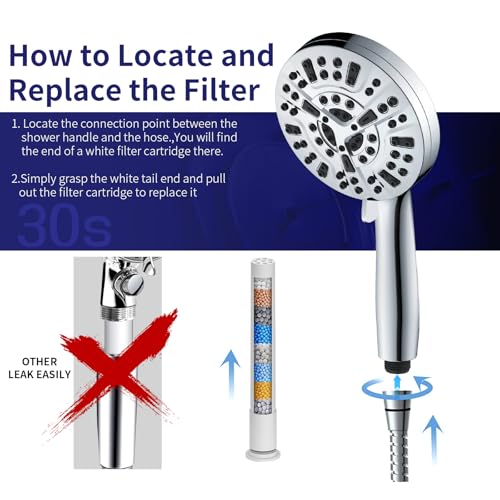 How to Locate and Replace the Filter

1. Locate the connection point between the shower handle and the hose.,You will find the end of a white filter cartridge there.

2.Simply grasp the white tail end and pull out the filter cartridge to replace it

30s

OTHER LEAK EASILY