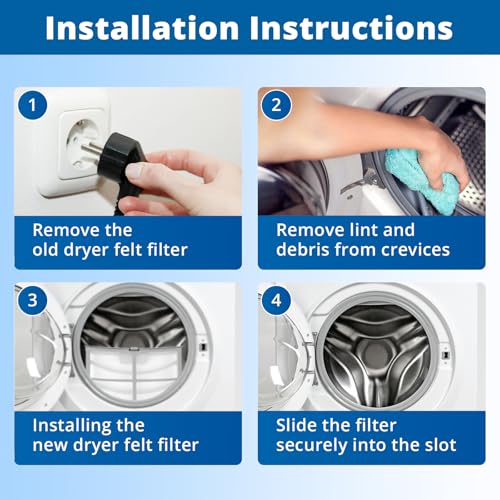 Installation Instructions

1

Remove the old dryer felt filter

2

Remove lint and debris from crevices

3

Installing the new dryer felt filter

4

Slide the filter securely into the slot