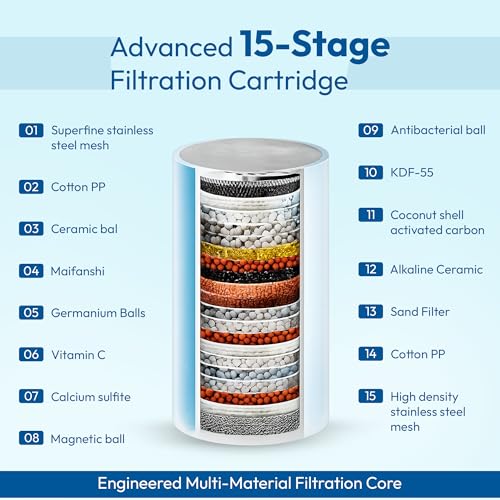 Advanced 15-Stage Filtration Cartridge

01 Superfine stainless steel mesh

02 Cotton PP

03 Ceramic bal

04 Maifanshi

05 Germanium Balls

06 Vitamin C

07 Calcium sulfite

08 Magnetic ball

09 Antibacterial ball

10 KDF-55

11 Coconut shell activated carbon

12 Alkaline Ceramic

13 Sand Filter

14 Cotton PP

15 High density stainless steel mesh

Engineered Multi-Material Filtration Core