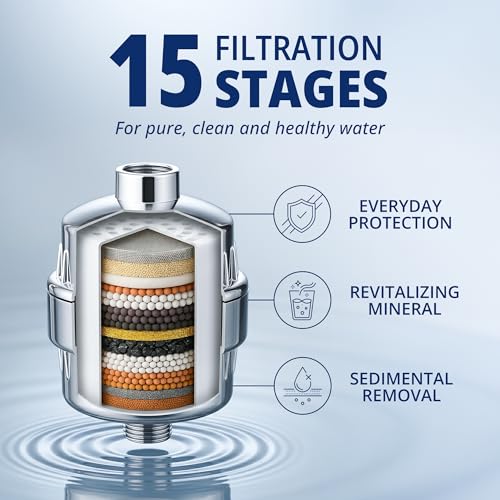 15 FILTRATION STAGES

For pure, clean and healthy water

EVERYDAY PROTECTION

REVITALIZING MINERAL

SEDIMENTAL REMOVAL