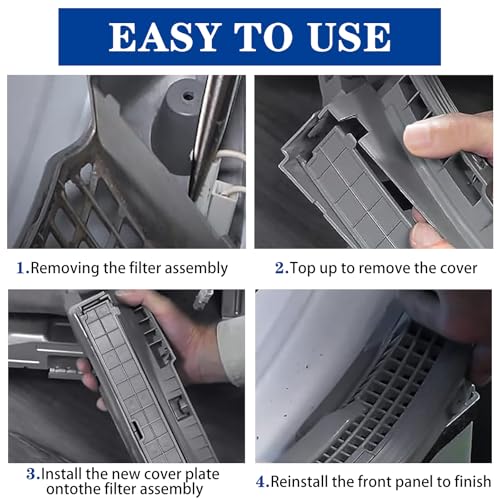 EASY TO USE

1.Removing the filter assembly

2.Top up to remove the cover

3.Install the new cover plate ontothe filter assembly

4.Reinstall the front panel to finish