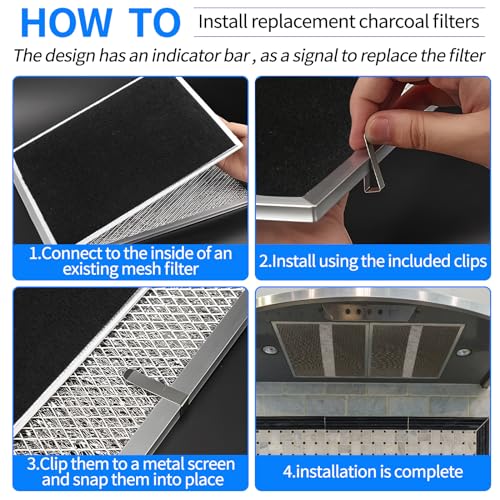 HOW TO Install replacement charcoal filters

The design has an indicator bar , as a signal to replace the filter

1.Connect to the inside of an existing mesh filter

2.Install using the included clips

3.Clip them to a metal screen and snap them into place

4.installation is complete