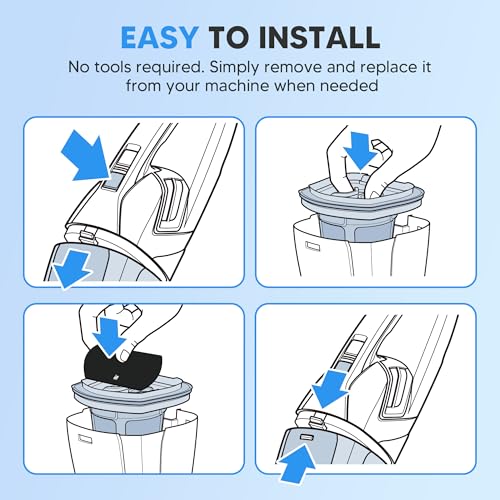 EASY TO INSTALL

No tools required. Simply remove and replace it from your machine when needed