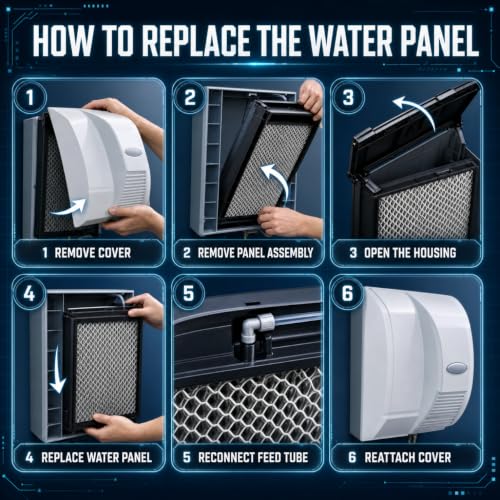 HOW TO REPLACE THE WATER PANEL

1

1 REMOVE COVER

2

2 REMOVE PANEL ASSEMBLY

3

3 OPEN THE HOUSING

4

4 REPLACE WATER PANEL

5

5 RECONNECT FEED TUBE

6

6 REATTACH COVER