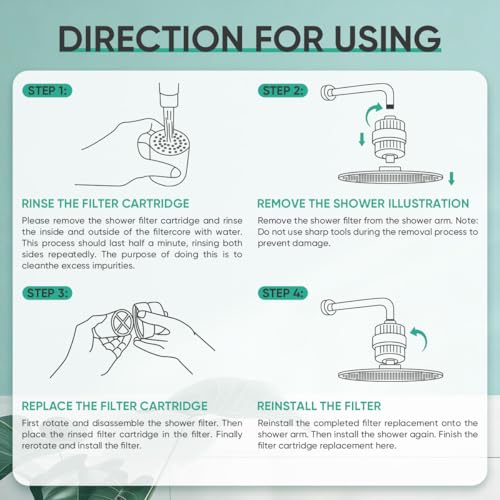 DIRECTION FOR USING

STEP 1:

RINSE THE FILTER CARTRIDGE

Please remove the shower filter cartridge and rinse the inside and outside of the filtercore with water. This process should last half a minute, rinsing both sides repeatedly. The purpose of doing this is to cleanthe excess impurities.

STEP 2:

REMOVE THE SHOWER ILLUSTRATION

Remove the shower filter from the shower arm. Note: Do not use sharp tools during the removal process to prevent damage.

STEP 3:

REPLACE THE FILTER CARTRIDGE

First rotate and disassemble the shower filter. Then place the rinsed filter cartridge in the filter. Finally rerotate and install the filter.

STEP 4:

REINSTALL THE FILTER

Reinstall the completed filter replacement onto the shower arm. Then install the shower again. Finish the filter cartridge replacement here.