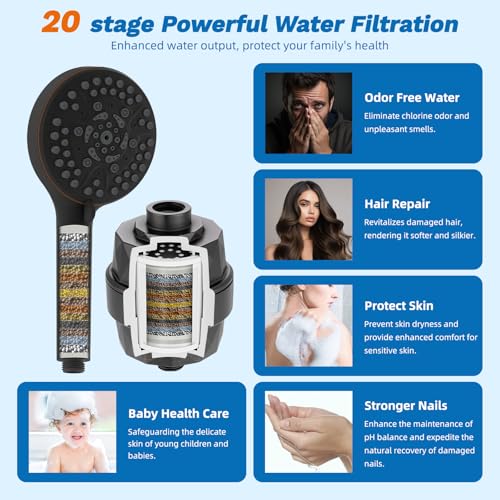 20 stage Powerful Water Filtration

Enhanced water output, protect your family's health

Odor Free Water
Eliminate chlorine odor and unpleasant smells.

Hair Repair
Revitalizes damaged hair, rendering it softer and silkier.

Protect Skin
Prevent skin dryness and provide enhanced comfort for sensitive skin.

Baby Health Care
Safeguarding the delicate skin of young children and babies.

Stronger Nails
Enhance the maintenance of pH balance and expedite the natural recovery of damaged nails.