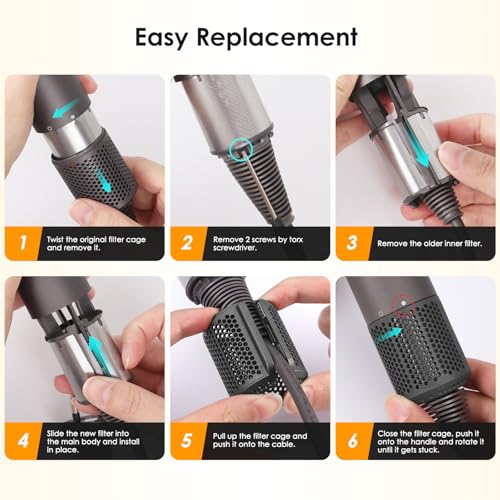 Easy Replacement

1 Twist the original filter cage and remove it.

2 Remove 2 screws by torx screwdriver.

3 Remove the older inner filter.

4 Slide the new filter into the main body and install in place.

5 Pull up the filter cage and push it onto the cable.

6 Close the filter cage, push it onto the handle and rotate it until it gets stuck.