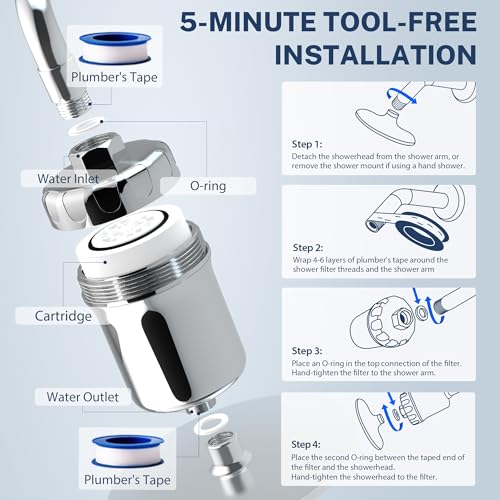 5-MINUTE TOOL-FREE INSTALLATION

Plumber's Tape

Water Inlet

O-ring

Cartridge

Water Outlet

Plumber's Tape

Step 1:
Detach the showerhead from the shower arm, or remove the shower mount if using a hand shower.

Step 2:
Wrap 4-6 layers of plumber's tape around the shower filter threads and the shower arm

Step 3:
Place an O-ring in the top connection of the filter. Hand-tighten the filter to the shower arm.

Step 4:
Place the second O-ring between the taped end of the filter and the showerhead.
Hand-tighten the showerhead to the filter.