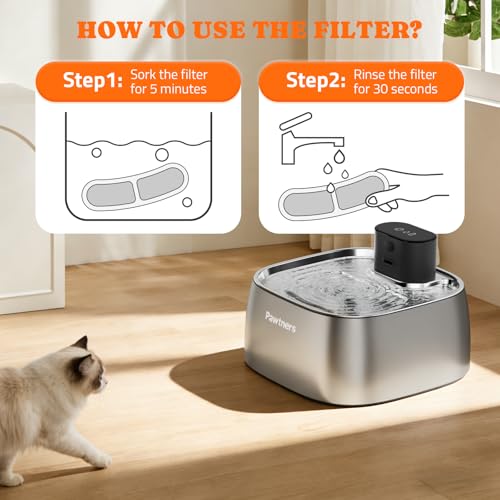 HOW TO USE THE FILTER?

Step1: Sork the filter for 5 minutes

Step2: Rinse the filter for 30 seconds

Pawtners