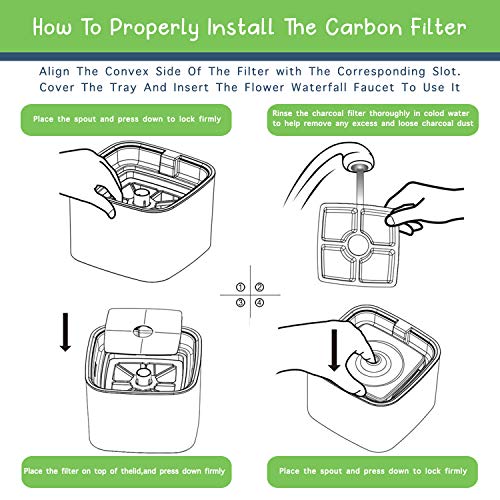 How To Properly Install The Carbon Filter

Align The Convex Side Of The Filter with The Corresponding Slot. Cover The Tray And Insert The Flower Waterfall Faucet To Use It

Place the spout and press down to lock firmly

Rinse the charcoal filter thoroughly in colod water to help remove any excess and loose charcoal dust

① ②
③ ④

Place the filter on top of thelid,and press down firmly

Place the spout and press down to lock firmly