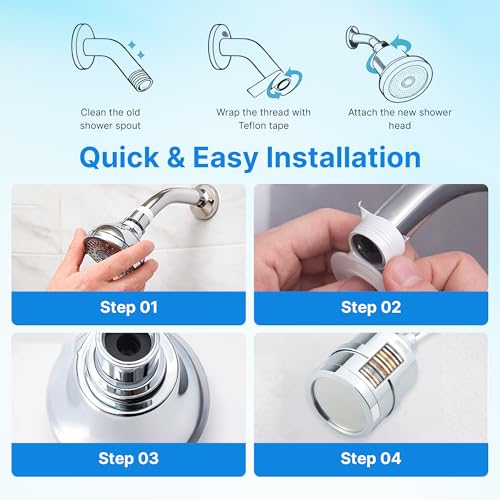 Clean the old shower spout

Wrap the thread with Teflon tape

Attach the new shower head

Quick & Easy Installation

Step 01

Step 02

Step 03

Step 04