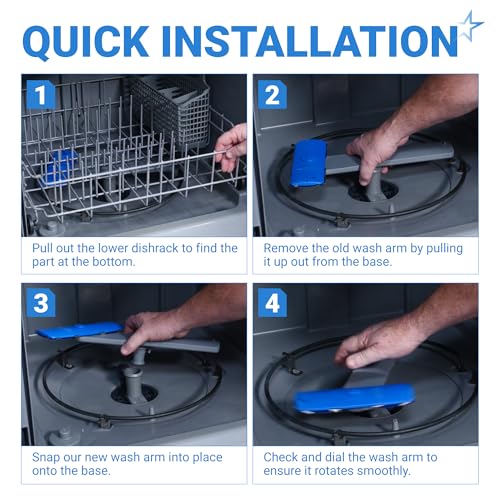 QUICK INSTALLATION

1

Pull out the lower dishrack to find the part at the bottom.

2

Remove the old wash arm by pulling it up out from the base.

3

Snap our new wash arm into place onto the base.

4

Check and dial the wash arm to ensure it rotates smoothly.